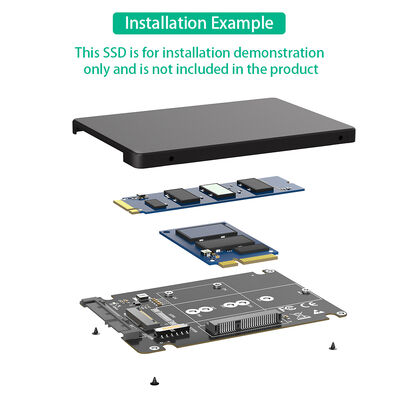 Installation Example

This SSD is for installation demonstration only and is not included in the product