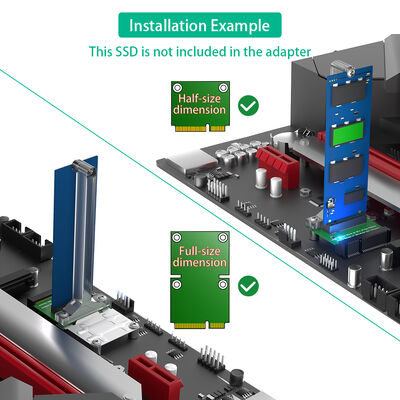 Installation Example

This SSD is not included in the adapter

Half-size dimension

Full-size dimension